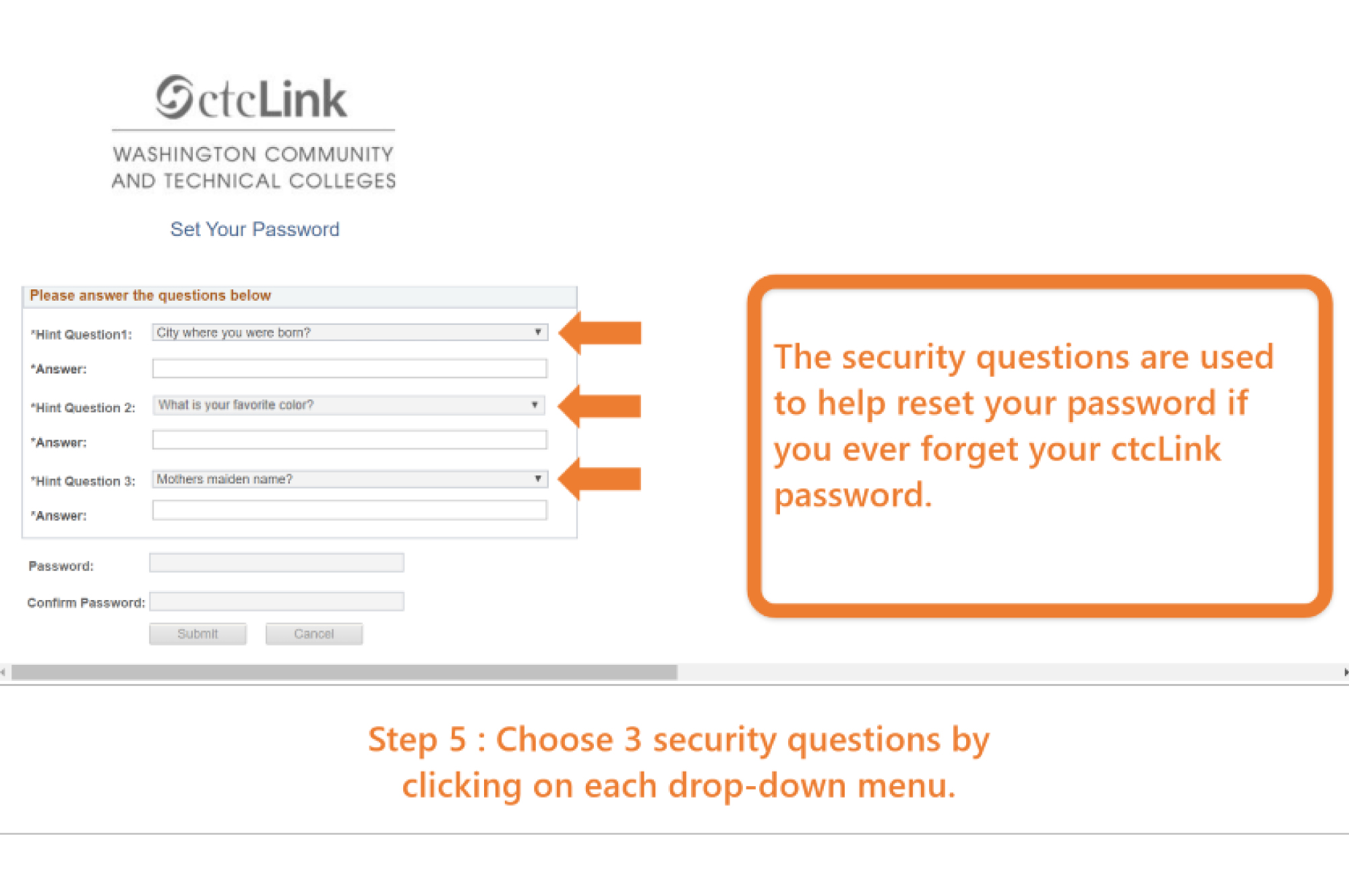 ctcLink

WASHINGTON COMMUNITY AND TECHNICAL COLLEGES

Set Your Password

Please answer the questions below

*Hint Question1: City where you were born?

*Answer:

*Hint Question 2: What is your favorite color?

*Answer:

*Hint Question 3: Mothers maiden name?

*Answer:

Password:

Confirm Password:

Submit Cancel

The security questions are used to help reset your password if you ever forget your ctcLink password.

Step 5 : Choose 3 security questions by clicking on each drop-down menu.